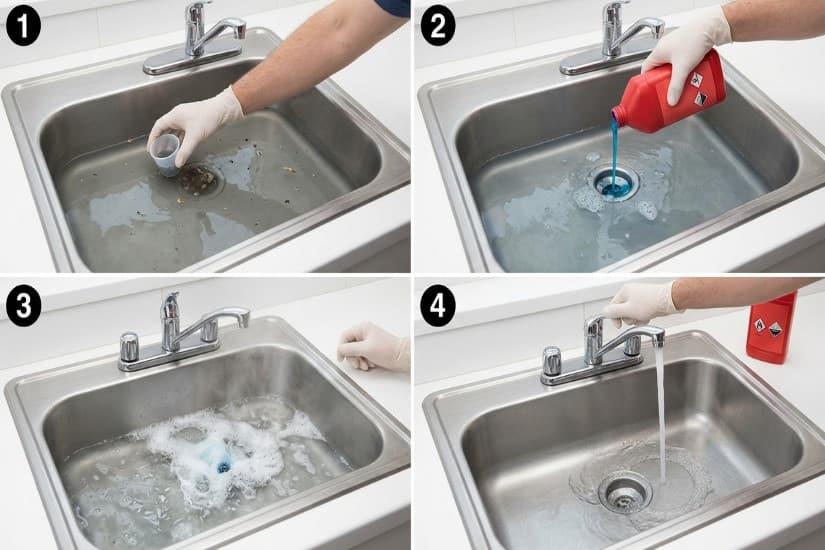 1

2

3

4