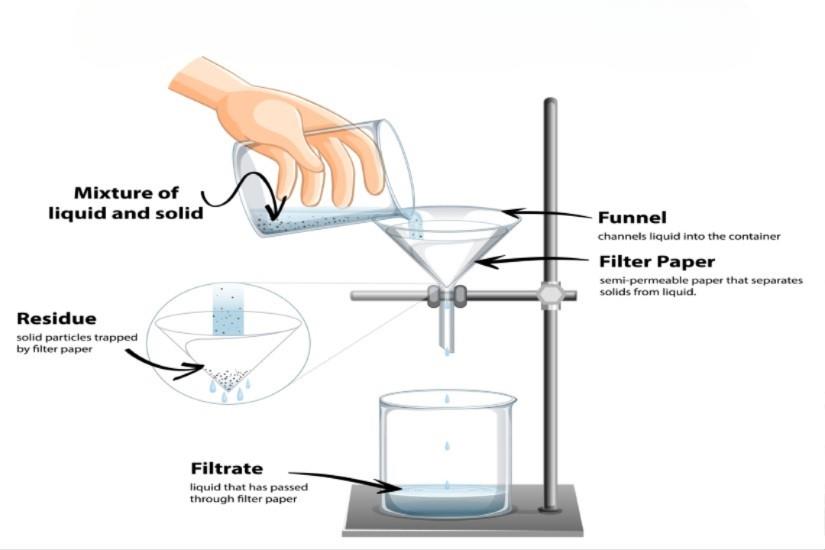 Mixture of liquid and solid

Funnel
channels liquid into the container

Filter Paper
semi-permeable paper that separates solids from liquid.

Residue
solid particles trapped by filter paper

Filtrate
liquid that has passed through filter paper